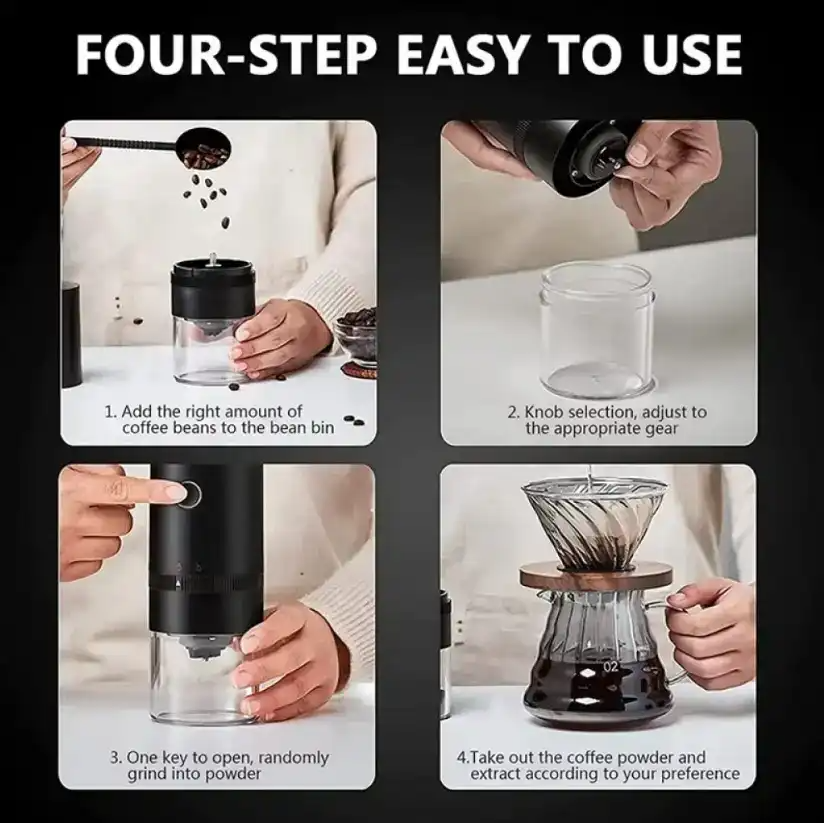 FOUR-STEP EASY TO USE

1. Add the right amount of coffee beans to the bean bin

2. Knob selection, adjust to the appropriate gear

3. One key to open, randomly grind into powder

02

4.Take out the coffee powder and extract according to your preference